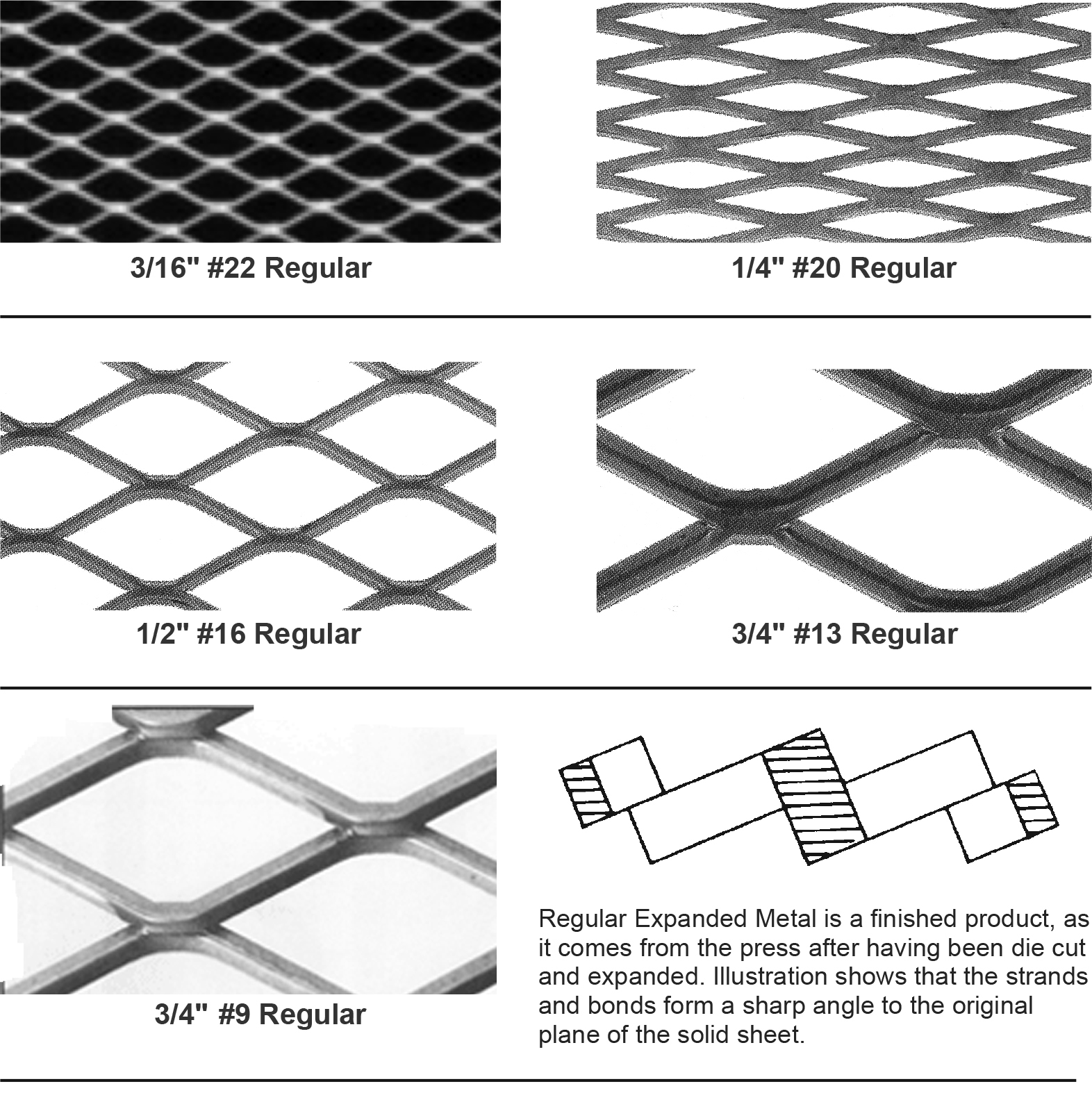 3/16" #22 Regular

1/4" #20 Regular

1/2" #16 Regular

3/4" #13 Regular

3/4" #9 Regular

Regular Expanded Metal is a finished product, as it comes from the press after having been die cut and expanded. Illustration shows that the strands and bonds form a sharp angle to the original plane of the solid sheet.